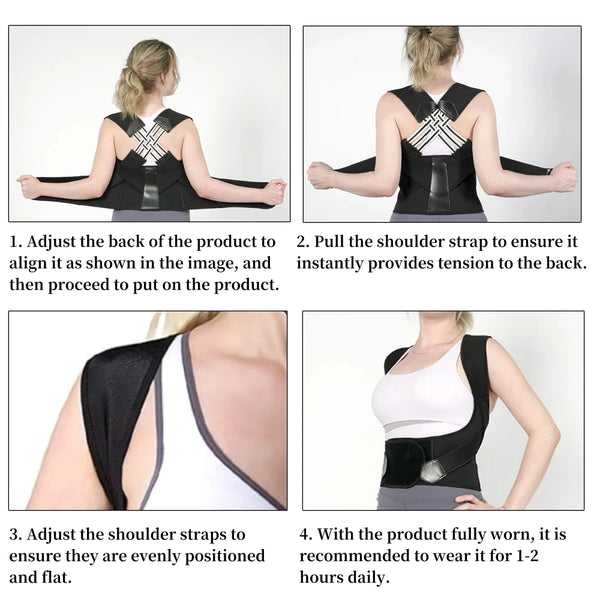 1. Adjust the back of the product to align it as shown in the image, and then proceed to put on the product.

2. Pull the shoulder strap to ensure it instantly provides tension to the back.

3. Adjust the shoulder straps to ensure they are evenly positioned and flat.

4. With the product fully worn, it is recommended to wear it for 1-2 hours daily.